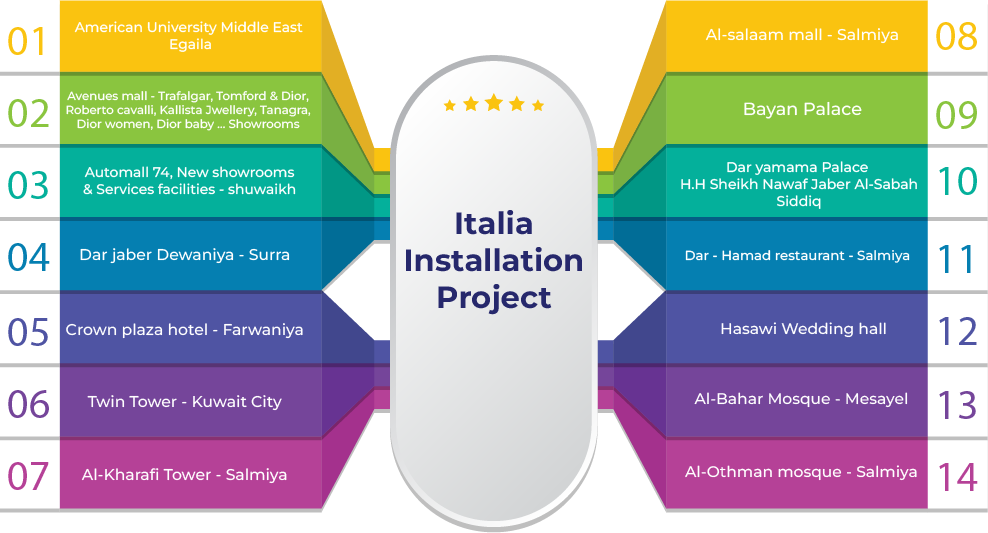 01 American University Middle East Egaila

02 Avenues mall - Trafalgar, Tomford & Dior, Roberto cavalli, Kallista Jwellery, Tanagra, Dior women, Dior baby ... Showrooms

03 Automall 74, New showrooms & Services facilities - shuwaikh

04 Dar jaber Dewaniya - Surra

05 Crown plaza hotel - Farwaniya

06 Twin Tower - Kuwait City

07 Al-Kharafi Tower - Salmiya

Italia Installation Project

Al-salaam mall - Salmiya 08

Bayan Palace 09

Dar yamama Palace H.H Sheikh Nawaf Jaber Al-Sabah Siddiq 10

Dar - Hamad restaurant - Salmiya 11

Hasawi Wedding hall 12

Al-Bahar Mosque - Mesayel 13

Al-Othman mosque - Salmiya 14